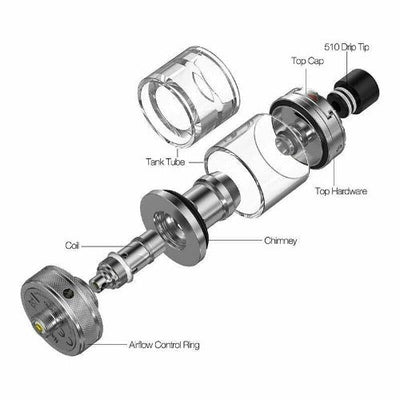 510 Drip Tip
Top Cap
Tank Tube
Top Hardware
Chimney
Coil
Airflow Control Ring